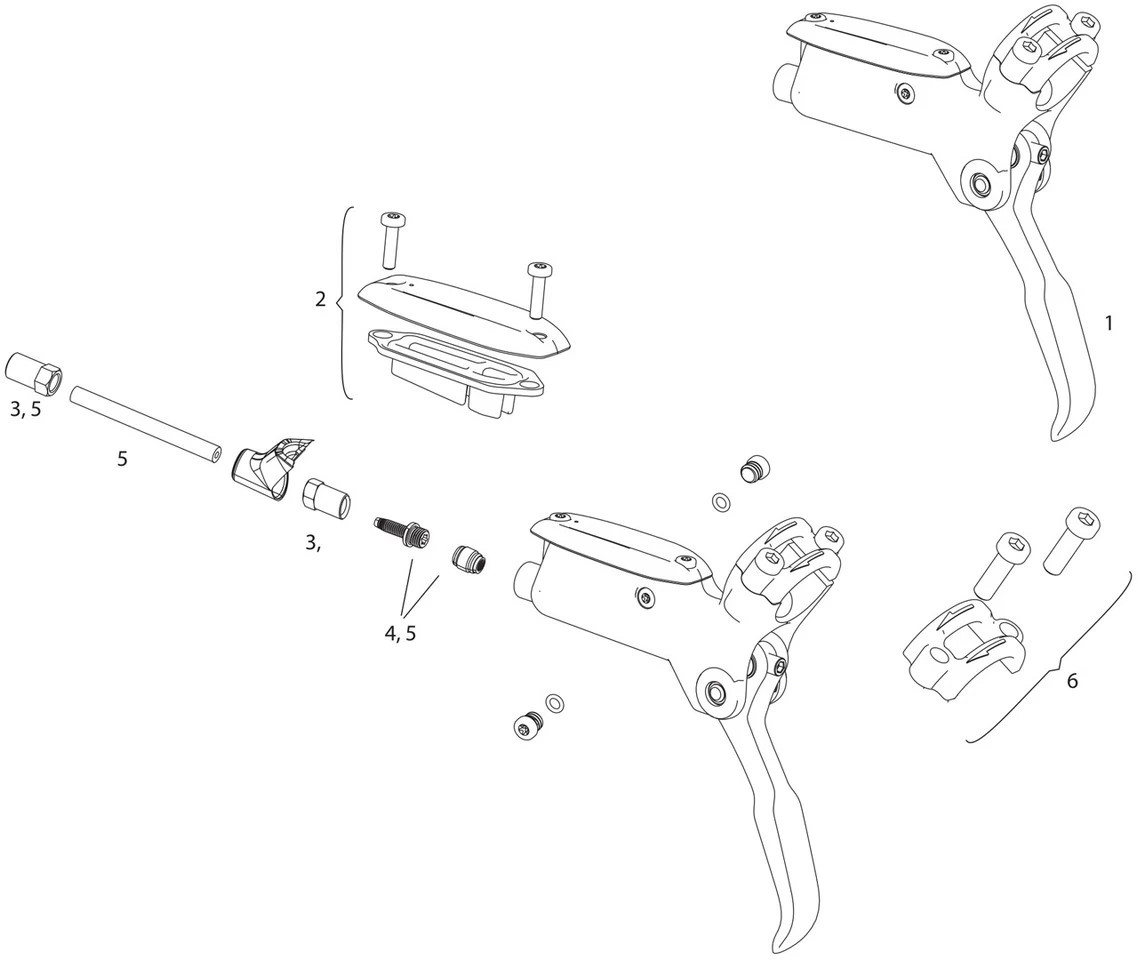 2

1

3, 5

5

3,

4, 5

6